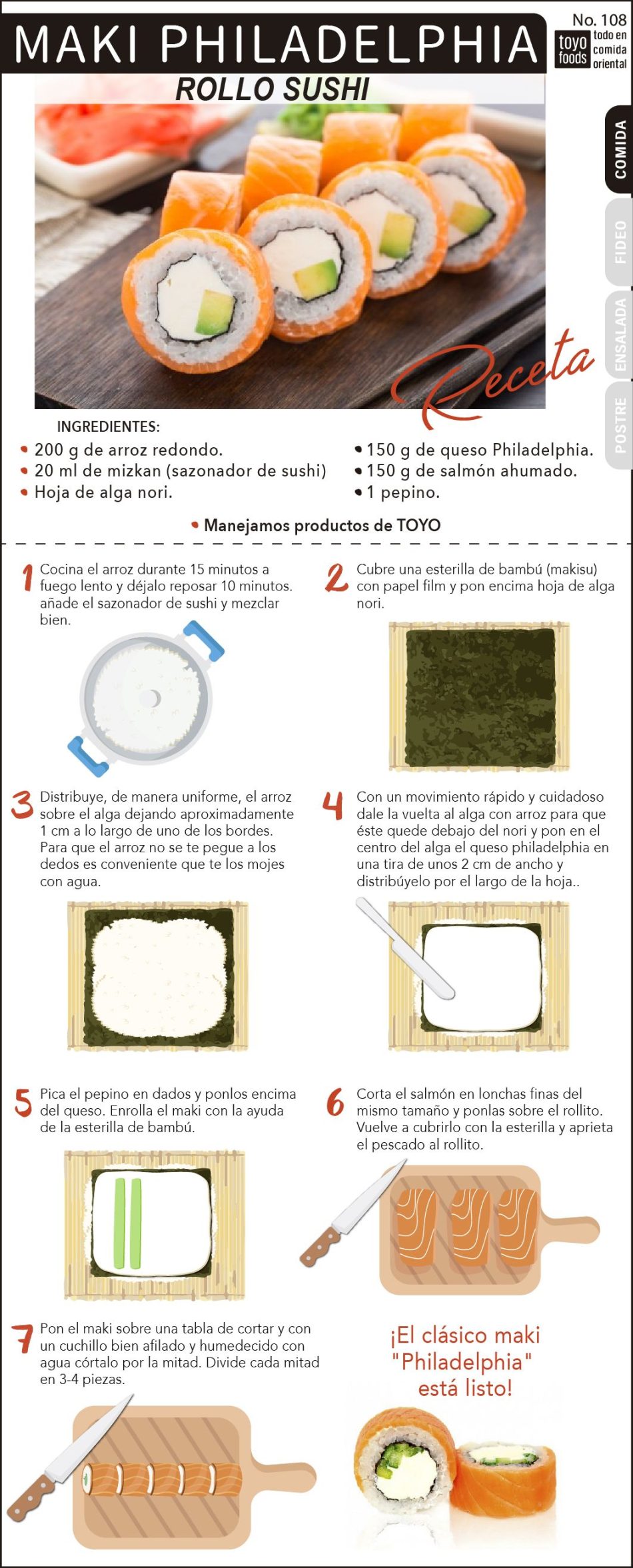 MAKI PHILADELPHIA

No. 108

toyo foods todo en comida oriental

ROLLO SUSHI

COMIDA

FIDEO

ENSALADA

POSTRE

Receta

INGREDIENTES:

• 200 g de arroz redondo.
• 20 ml de mizkan (sazonador de sushi)
• Hoja de alga nori.

• 150 g de queso Philadelphia.
• 150 g de salmón ahumado.
• 1 pepino.

• Manejamos productos de TOYO

1 Cocina el arroz durante 15 minutos a fuego lento y déjalo reposar 10 minutos. añade el sazonador de sushi y mezclar bien.

2 Cubre una esterilla de bambú (makisu) con papel film y pon encima hoja de alga nori.

3 Distribuye, de manera uniforme, el arroz sobre el alga dejando aproximadamente 1 cm a lo largo de uno de los bordes. Para que el arroz no se te pegue a los dedos es conveniente que te los mojes con agua.

4 Con un movimiento rápido y cuidadoso dale la vuelta al alga con arroz para que éste quede debajo del nori y pon en el centro del alga el queso philadelphia en una tira de unos 2 cm de ancho y distribúyelo por el largo de la hoja..

5 Pica el pepino en dados y ponlos encima del queso. Enrolla el maki con la ayuda de la esterilla de bambú.

6 Corta el salmón en lonchas finas del mismo tamaño y ponlas sobre el rollito. Vuelve a cubrirlo con la esterilla y aprieta el pescado al rollito.

7 Pon el maki sobre una tabla de cortar y con un cuchillo bien afilado y humedecido con agua córtalo por la mitad. Divide cada mitad en 3-4 piezas.

¡El clásico maki "Philadelphia" está listo!